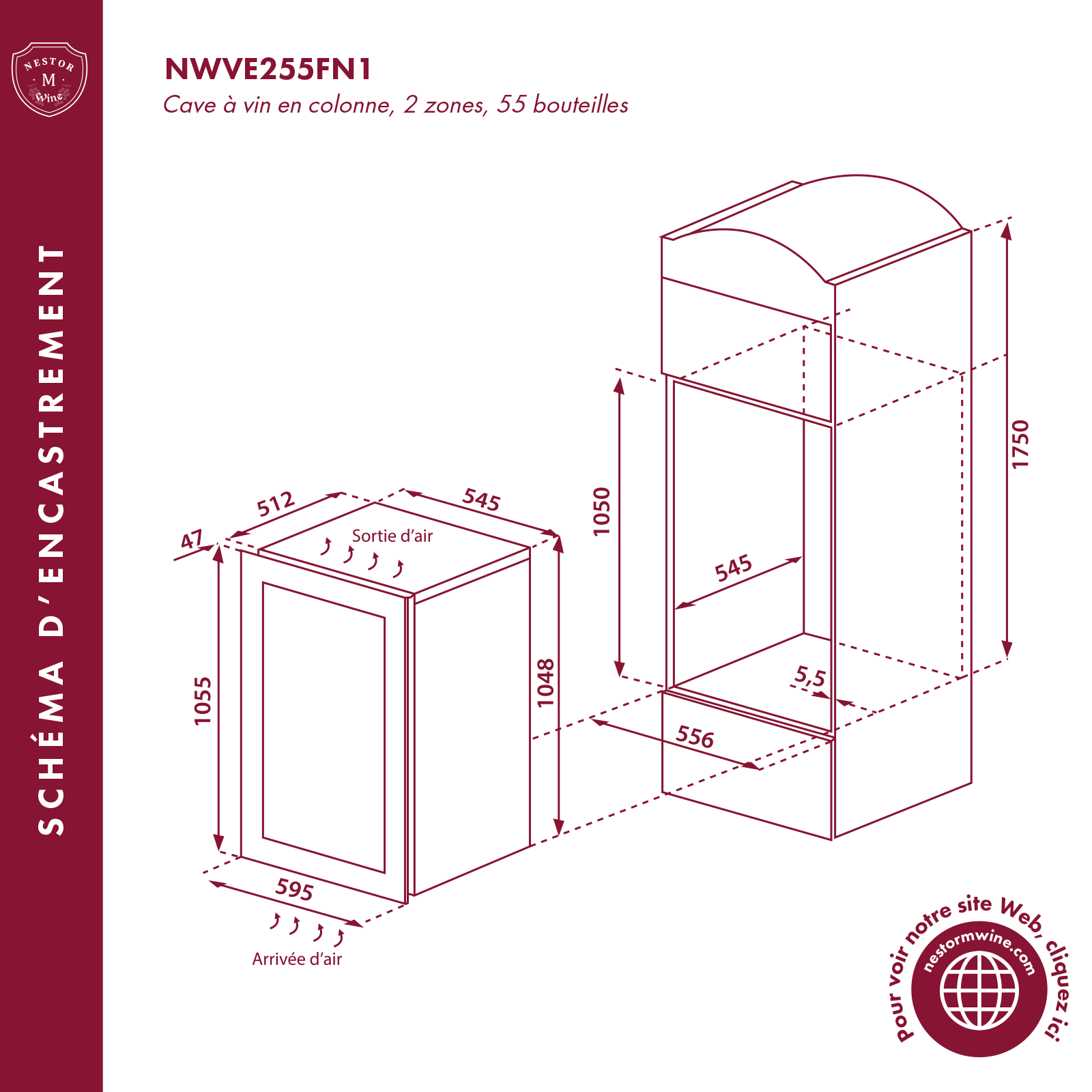 NESTOR
M
Wine

SCHÉMA D'ENCASTREMENT

NWVE255FN1

Cave à vin en colonne, 2 zones, 55 bouteilles

512

545

47

Sortie d'air

1055

1048

595

Arrivée d'air

1050

545

1750

5,5

556

Pour voir notre site Web, cliquez ici

nestormwine.com