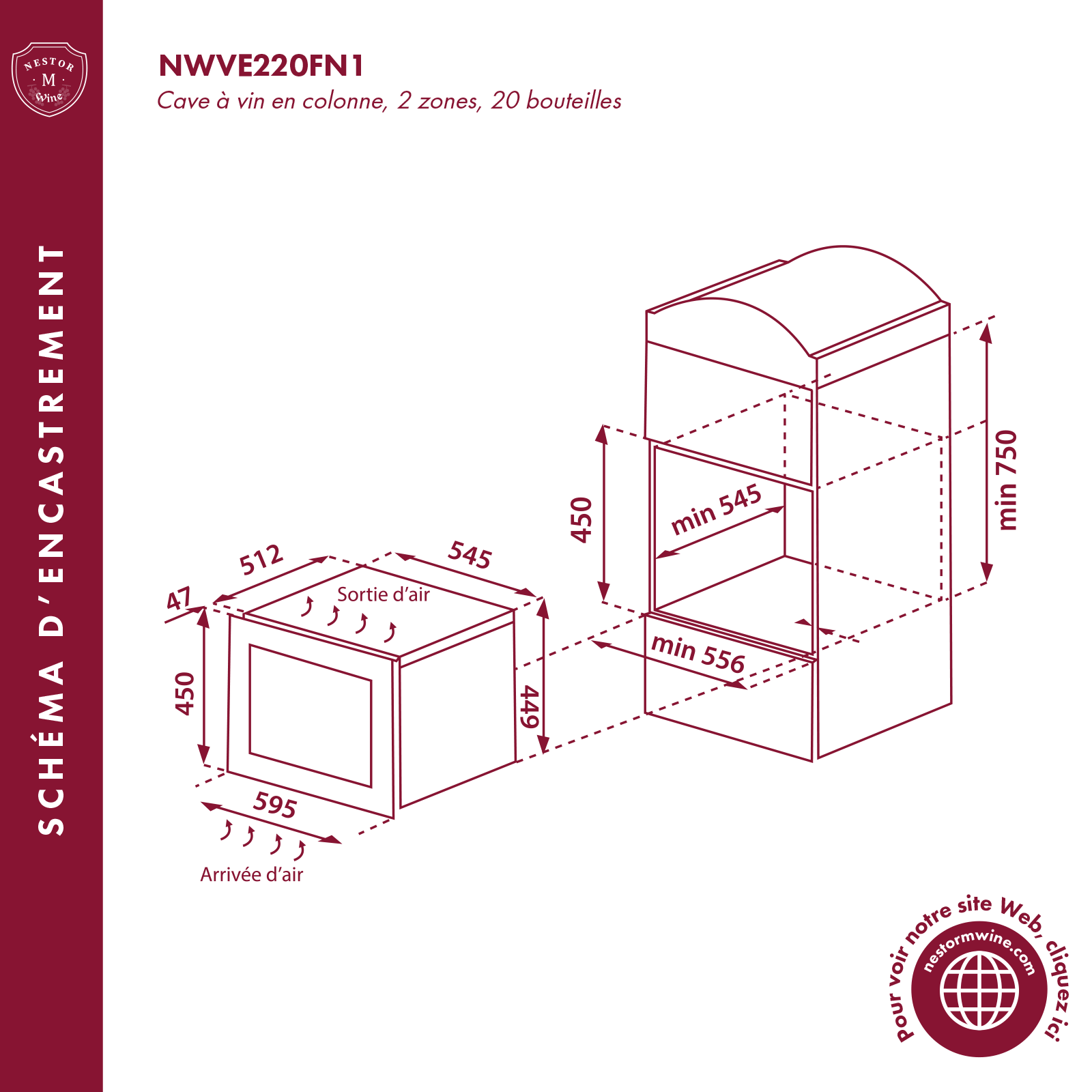 NESTOR
M
Wine

SCHÉMA D'ENCASTREMENT

NWVE220FN1
Cave à vin en colonne, 2 zones, 20 bouteilles

512
545
47
Sortie d'air
450
449
595
Arrivée d'air

450
min 545
min 750
min 556

Pour voir notre site Web, cliquez ici
nestormwine.com